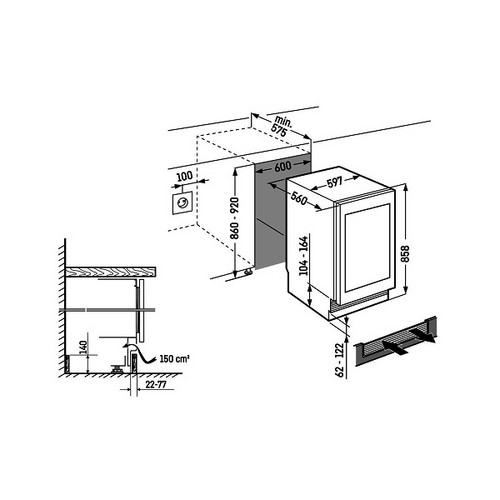 min. 575
600
100
597
560
860 - 920
104 - 164
858
62 - 122
140
150 cm²
22-77